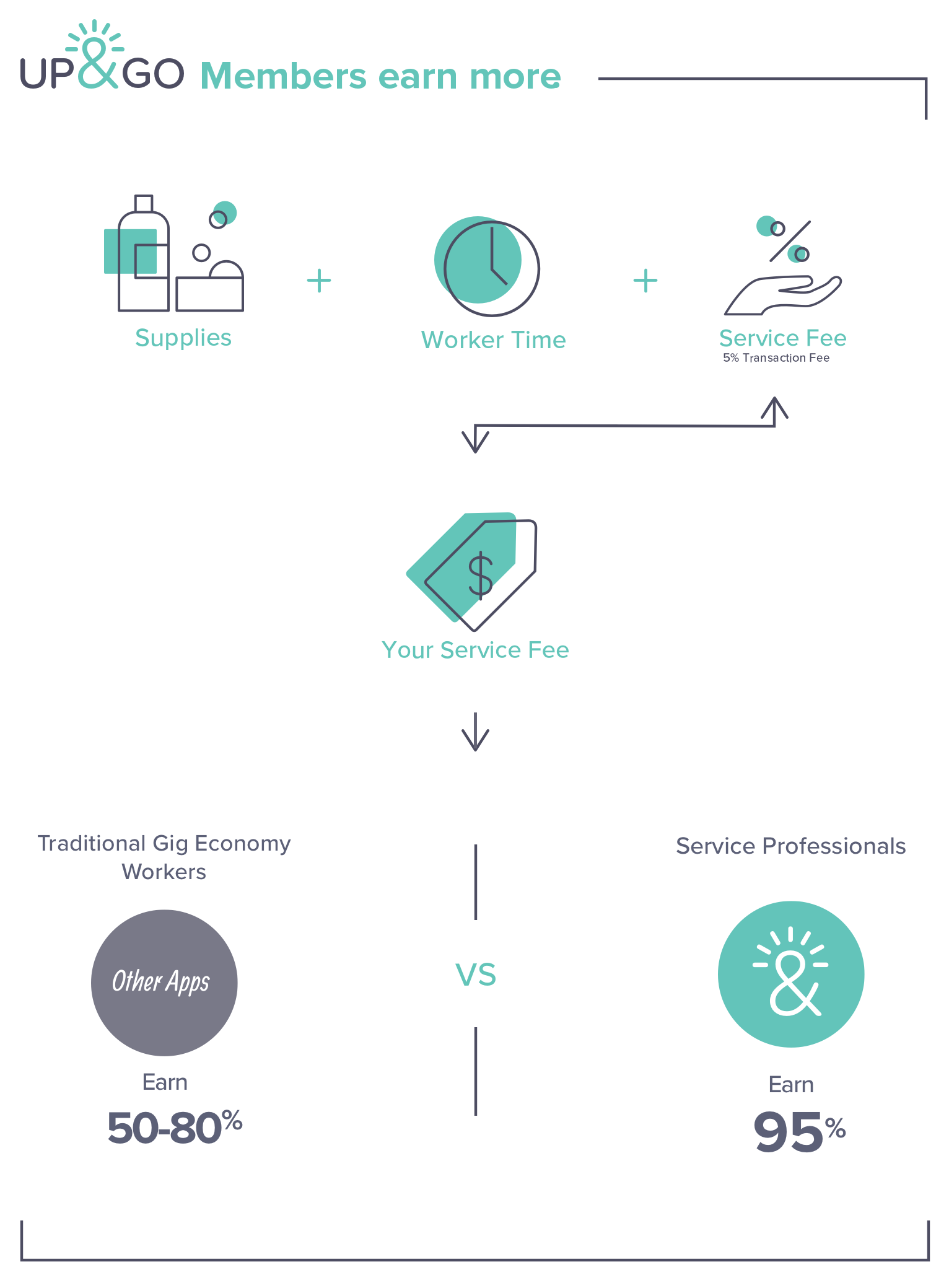 UP&GO Members earn more

Supplies + Worker Time + Service Fee
5% Transaction Fee

$

Your Service Fee

Traditional Gig Economy Workers

Other Apps

Earn
50-80%

VS

Service Professionals

&

Earn
95%